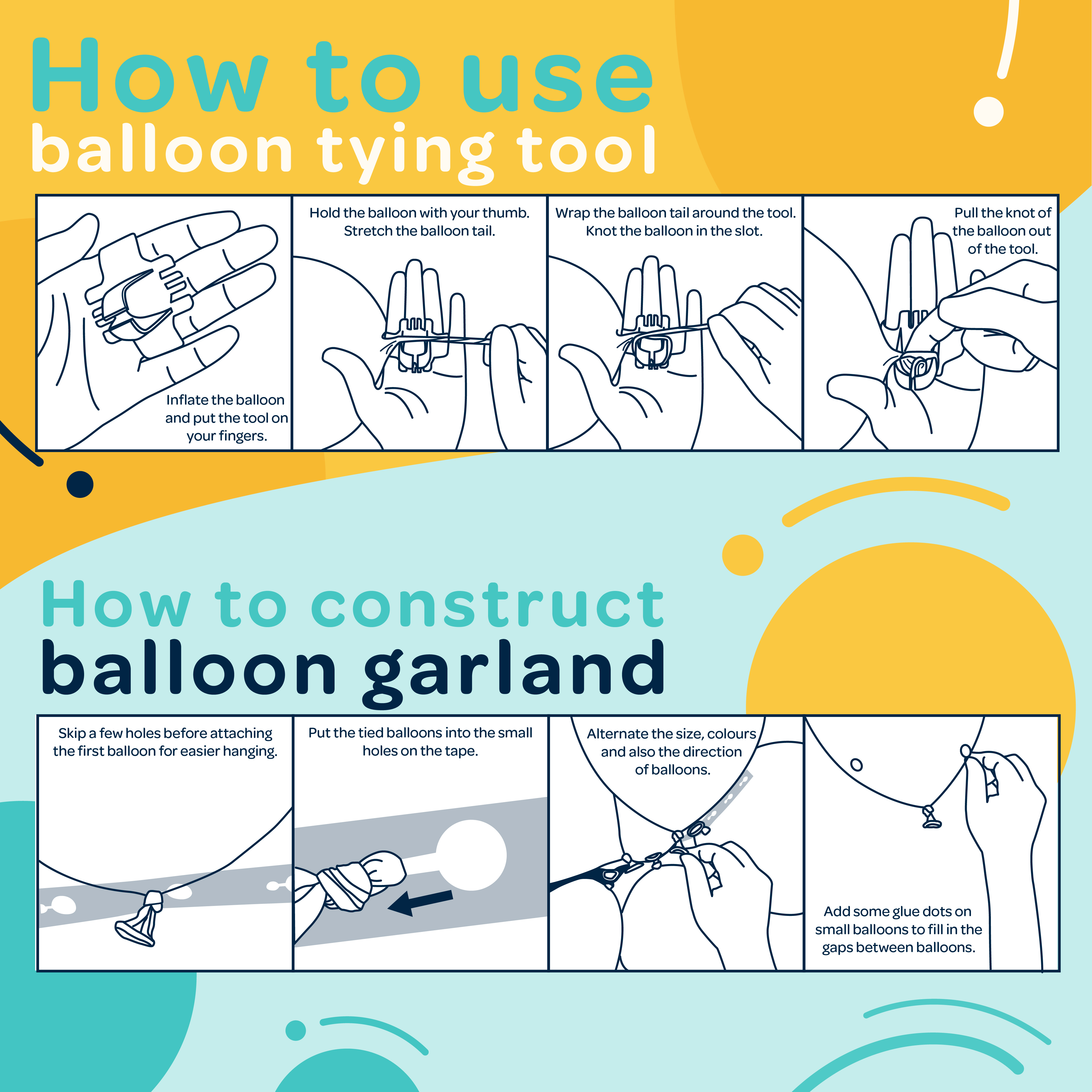 How to use
balloon tying tool

Inflate the balloon and put the tool on your fingers.

Hold the balloon with your thumb. Stretch the balloon tail.

Wrap the balloon tail around the tool. Knot the balloon in the slot.

Pull the knot of the balloon out of the tool.

How to construct
balloon garland

Skip a few holes before attaching the first balloon for easier hanging.

Put the tied balloons into the small holes on the tape.

Alternate the size, colours and also the direction of balloons.

Add some glue dots on small balloons to fill in the gaps between balloons.