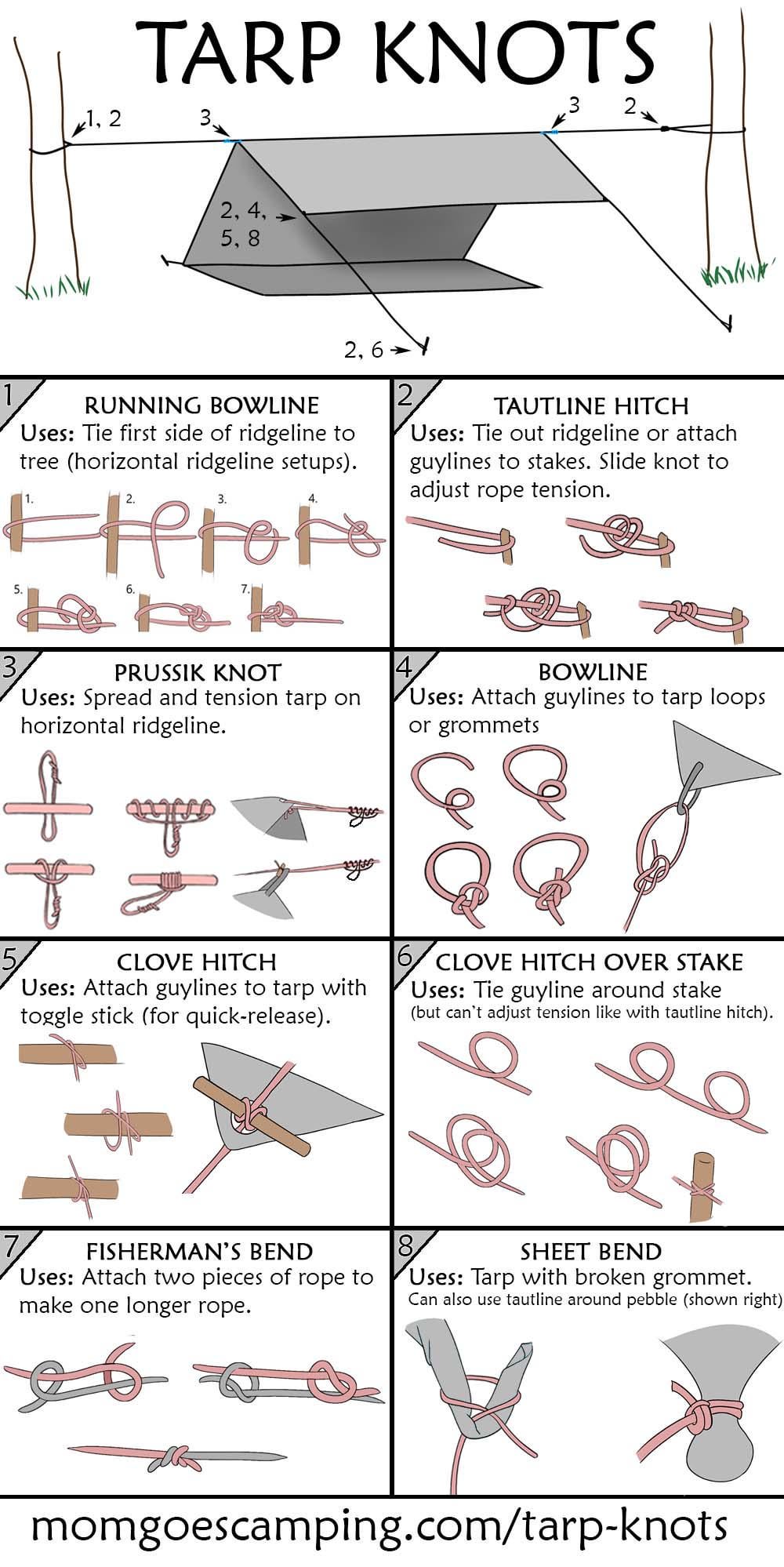 TARP KNOTS

1, 2

3

3

2

2, 4, 5, 8

2, 6

1
RUNNING BOWLINE
Uses: Tie first side of ridgeline to tree (horizontal ridgeline setups).

1.
2.
3.
4.
5.
6.
7.

2
TAUTLINE HITCH
Uses: Tie out ridgeline or attach guylines to stakes. Slide knot to adjust rope tension.

3
PRUSSIK KNOT
Uses: Spread and tension tarp on horizontal ridgeline.

4
BOWLINE
Uses: Attach guylines to tarp loops or grommets

5
CLOVE HITCH
Uses: Attach guylines to tarp with toggle stick (for quick-release).

6
CLOVE HITCH OVER STAKE
Uses: Tie guyline around stake (but can't adjust tension like with tautline hitch).

7
FISHERMAN'S BEND
Uses: Attach two pieces of rope to make one longer rope.

8
SHEET BEND
Uses: Tarp with broken grommet. Can also use tautline around pebble (shown right)

momgoescamping.com/tarp-knots