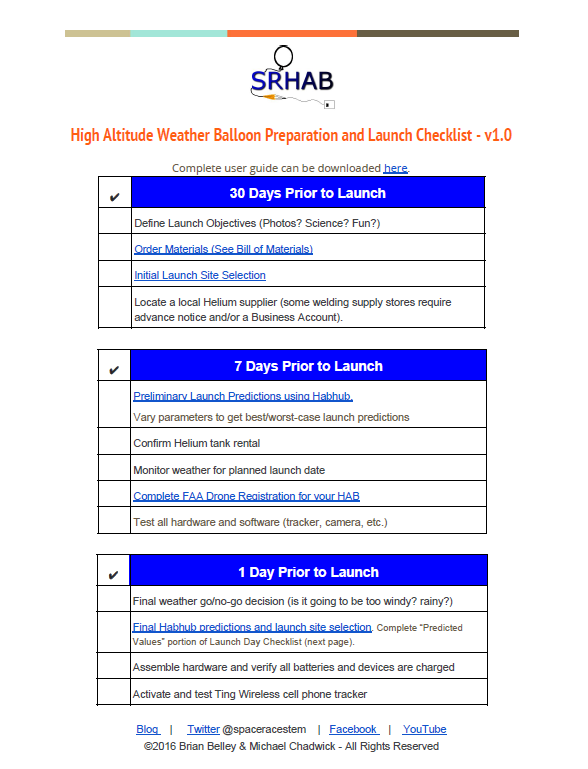 SRHAB

High Altitude Weather Balloon Preparation and Launch Checklist - v1.0

Complete user guide can be downloaded here.

| ✔ | 30 Days Prior to Launch |
|---|---|
| | Define Launch Objectives (Photos? Science? Fun?) |
| | Order Materials (See Bill of Materials) |
| | Initial Launch Site Selection |
| | Locate a local Helium supplier (some welding supply stores require advance notice and/or a Business Account). |

| ✔ | 7 Days Prior to Launch |
|---|---|
| | Preliminary Launch Predictions using Habhub. Vary parameters to get best/worst-case launch predictions |
| | Confirm Helium tank rental |
| | Monitor weather for planned launch date |
| | Complete FAA Drone Registration for your HAB |
| | Test all hardware and software (tracker, camera, etc.) |

| ✔ | 1 Day Prior to Launch |
|---|---|
| | Final weather go/no-go decision (is it going to be too windy? rainy?) |
| | Final Habhub predictions and launch site selection. Complete "Predicted Values" portion of Launch Day Checklist (next page). |
| | Assemble hardware and verify all batteries and devices are charged |
| | Activate and test Ting Wireless cell phone tracker |

Blog | Twitter @spaceracestem | Facebook | YouTube
©2016 Brian Belley & Michael Chadwick - All Rights Reserved